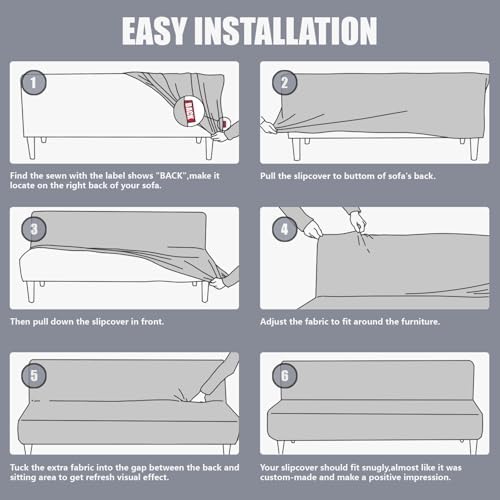 EASY INSTALLATION

1

BACK

Find the sewn with the label shows "BACK",make it locate on the right back of your sofa.

2

Pull the slipcover to buttom of sofa's back.

3

Then pull down the slipcover in front.

4

Adjust the fabric to fit around the furniture.

5

Tuck the extra fabric into the gap between the back and sitting area to get refresh visual effect.

6

Your slipcover should fit snugly,almost like it was custom-made and make a positive impression.