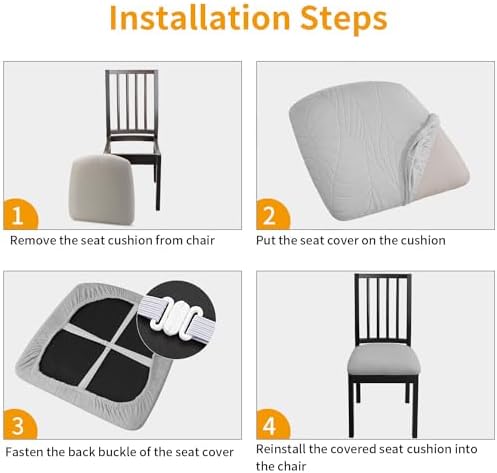 Installation Steps

1

Remove the seat cushion from chair

2

Put the seat cover on the cushion

3

Fasten the back buckle of the seat cover

4

Reinstall the covered seat cushion into the chair