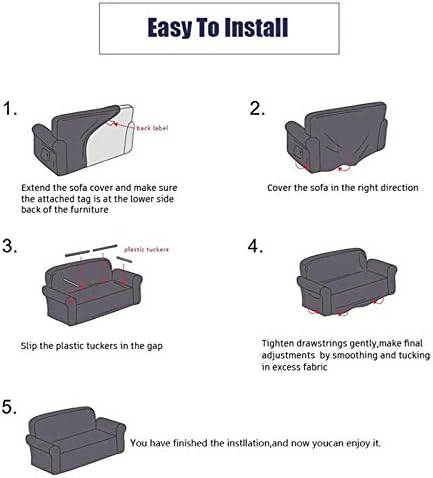 Easy To Install

1.

back label

Extend the sofa cover and make sure the attached tag is at the lower side back of the furniture

2.

Cover the sofa in the right direction

3.

plastic tuckers

Slip the plastic tuckers in the gap

4.

Tighten drawstrings gently,make final adjustments by smoothing and tucking in excess fabric

5.

You have finished the instllation,and now youcan enjoy it.