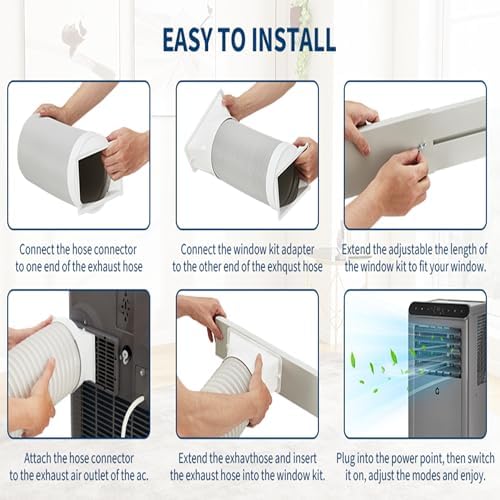 EASY TO INSTALL

Connect the hose connector to one end of the exhaust hose

Connect the window kit adapter to the other end of the exhqust hose

Extend the adjustable the length of the window kit to fit your window.

Attach the hose connector to the exhaust air outlet of the ac.

Extend the exhavthose and insert the exhaust hose into the window kit.

Plug into the power point, then switch it on, adjust the modes and enjoy.