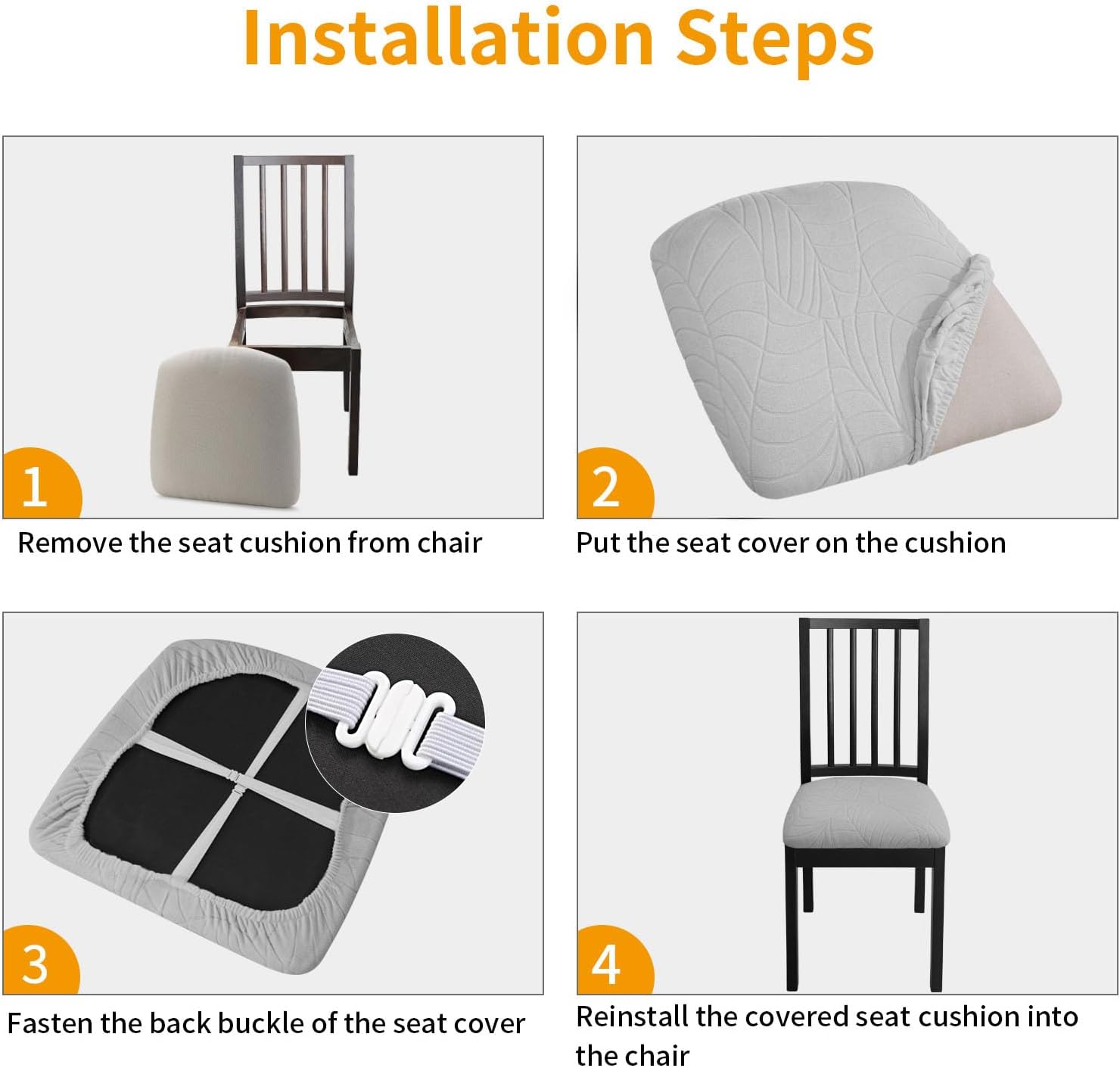 Installation Steps

1

Remove the seat cushion from chair

2

Put the seat cover on the cushion

3

Fasten the back buckle of the seat cover

4

Reinstall the covered seat cushion into the chair