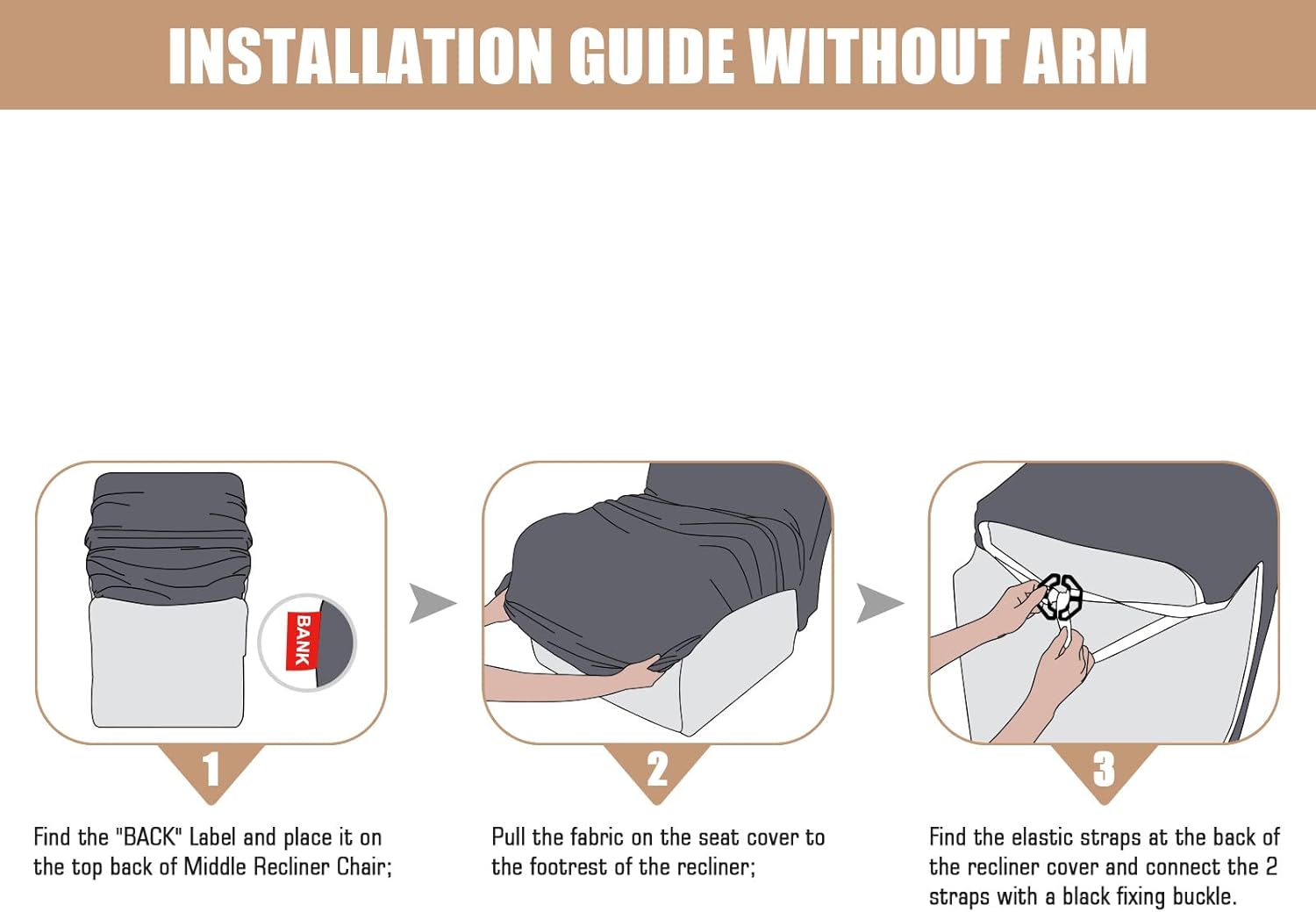 INSTALLATION GUIDE WITHOUT ARM

BANK

1

Find the "BACK" Label and place it on the top back of Middle Recliner Chair;

2

Pull the fabric on the seat cover to the footrest of the recliner;

3

Find the elastic straps at the back of the recliner cover and connect the 2 straps with a black fixing buckle.