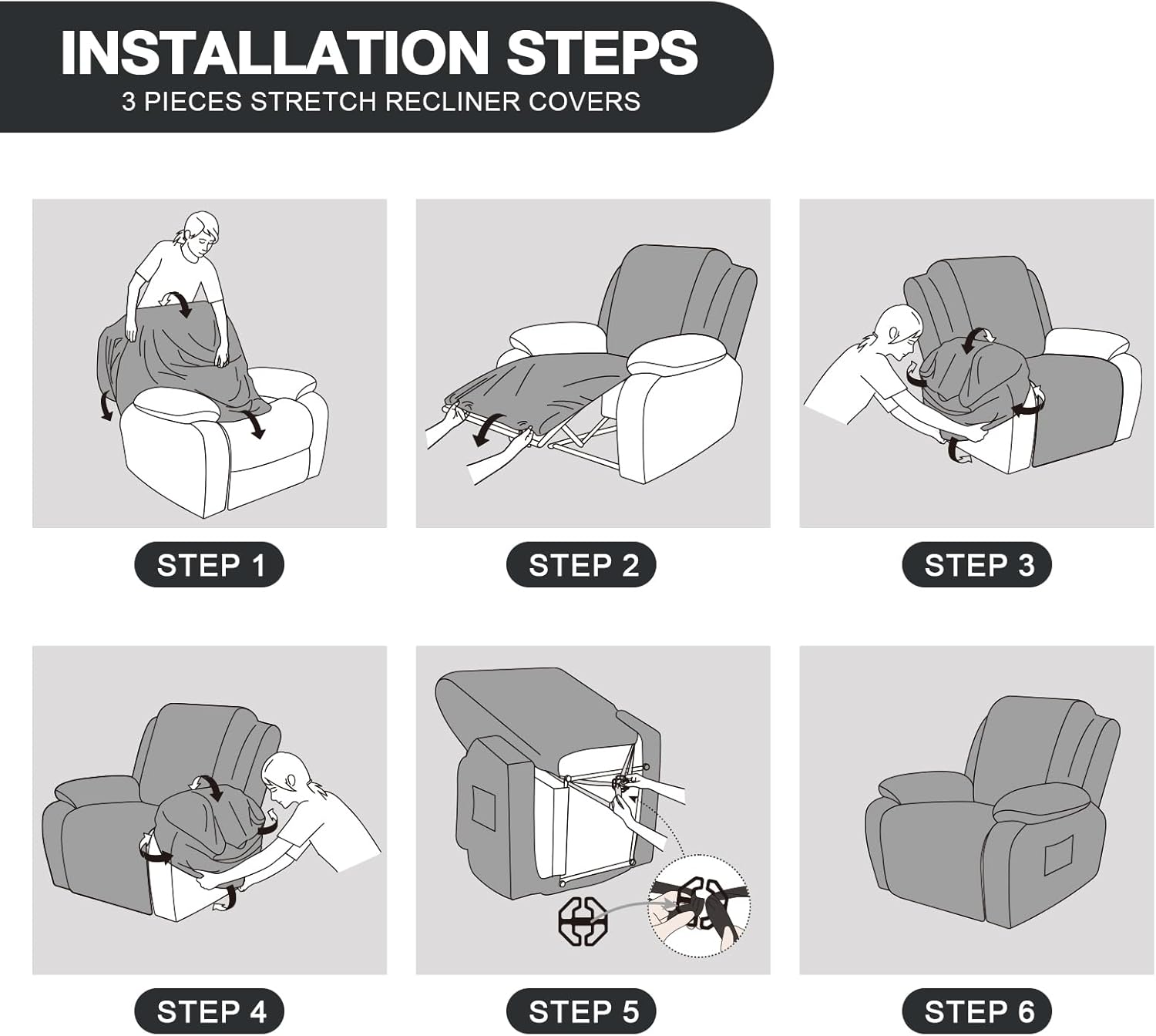 INSTALLATION STEPS
3 PIECES STRETCH RECLINER COVERS

STEP 1

STEP 2

STEP 3

STEP 4

STEP 5

STEP 6