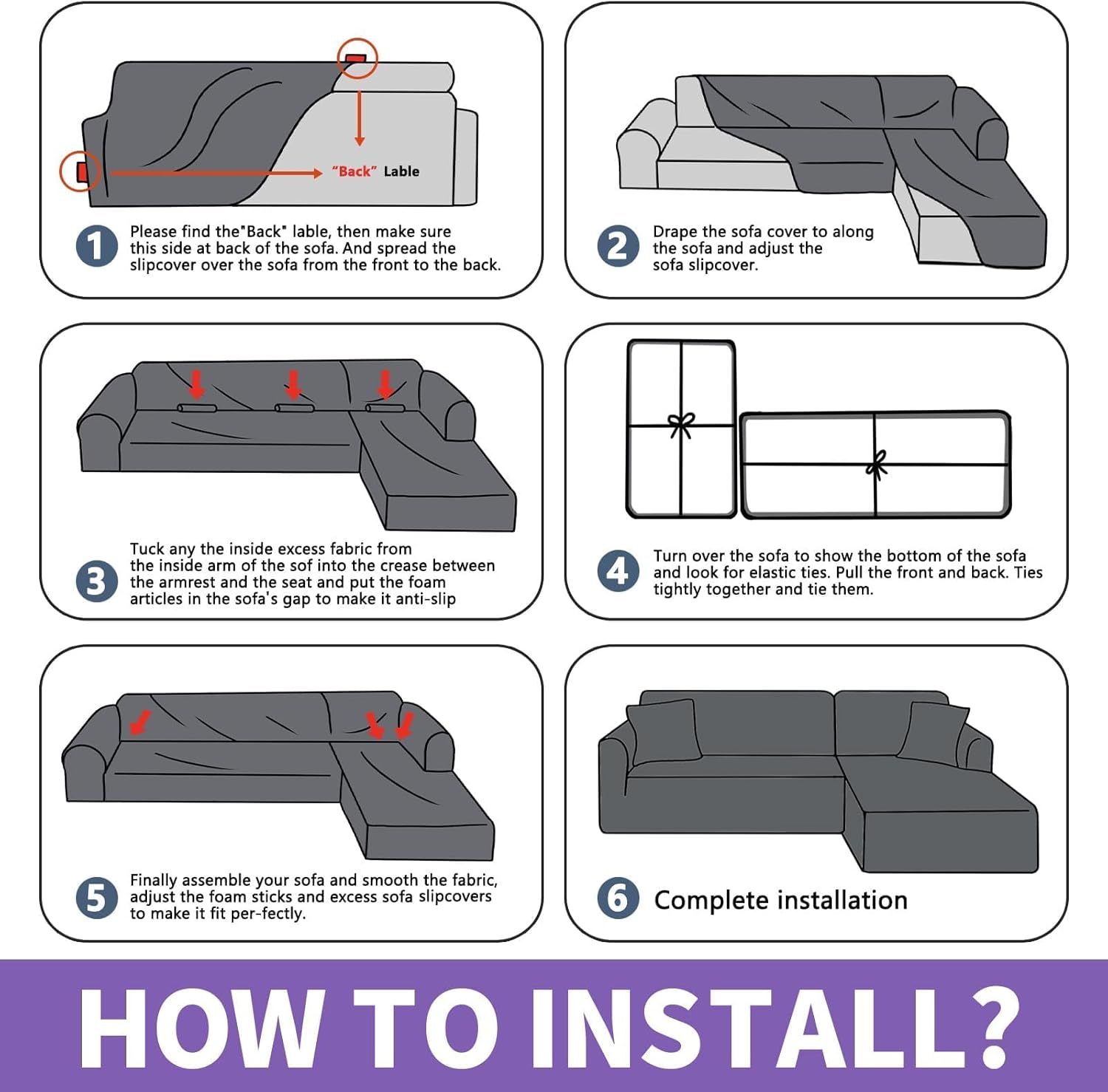 "Back" Lable

1 Please find the"Back" lable, then make sure this side at back of the sofa. And spread the slipcover over the sofa from the front to the back.

2 Drape the sofa cover to along the sofa and adjust the sofa slipcover.

3 Tuck any the inside excess fabric from the inside arm of the sof into the crease between the armrest and the seat and put the foam articles in the sofa's gap to make it anti-slip

4 Turn over the sofa to show the bottom of the sofa and look for elastic ties. Pull the front and back. Ties tightly together and tie them.

5 Finally assemble your sofa and smooth the fabric, adjust the foam sticks and excess sofa slipcovers to make it fit per-fectly.

6 Complete installation

HOW TO INSTALL?