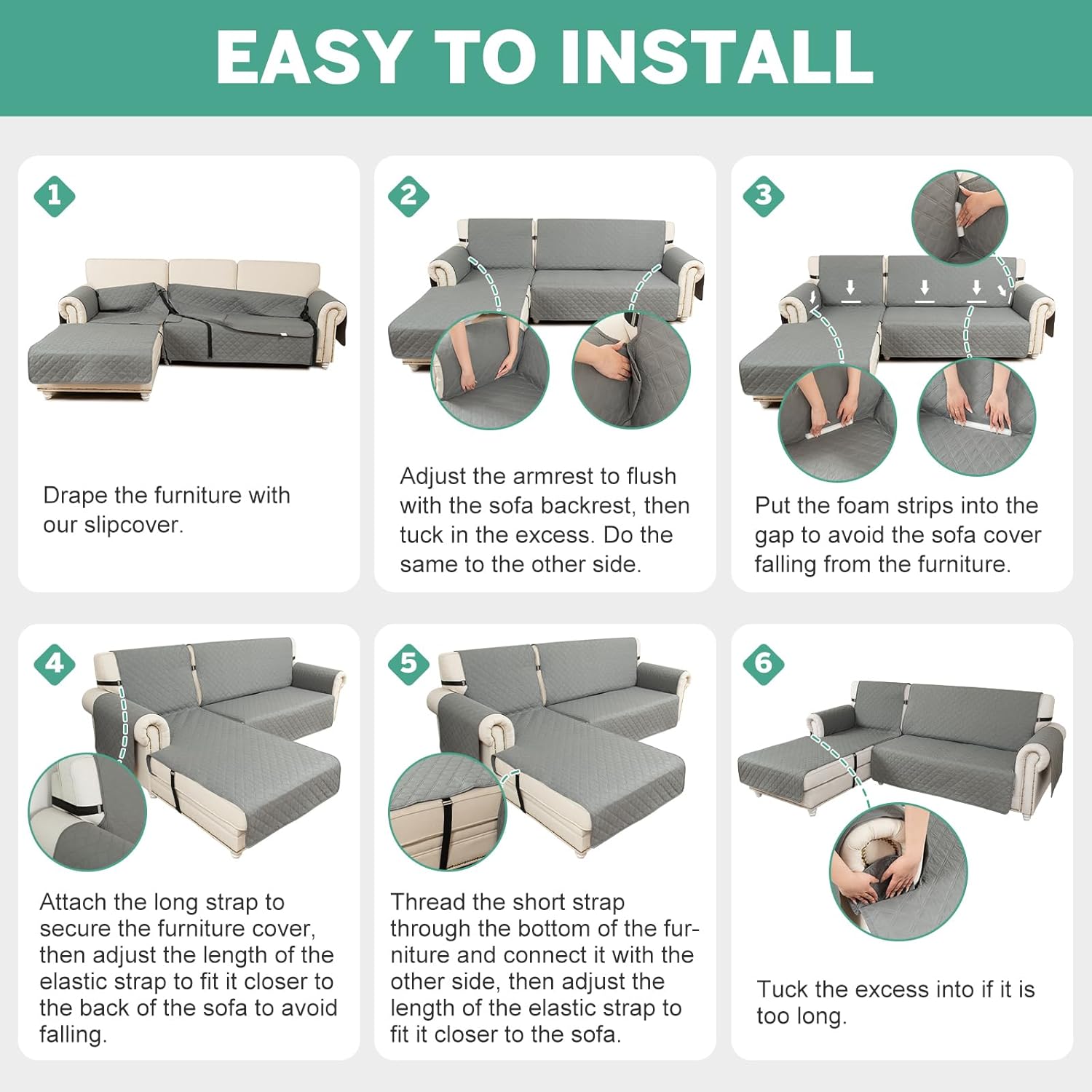 EASY TO INSTALL

1

Drape the furniture with our slipcover.

2

Adjust the armrest to flush with the sofa backrest, then tuck in the excess. Do the same to the other side.

3

Put the foam strips into the gap to avoid the sofa cover falling from the furniture.

4

Attach the long strap to secure the furniture cover, then adjust the length of the elastic strap to fit it closer to the back of the sofa to avoid falling.

5

Thread the short strap through the bottom of the furniture and connect it with the other side, then adjust the length of the elastic strap to fit it closer to the sofa.

6

Tuck the excess into if it is too long.