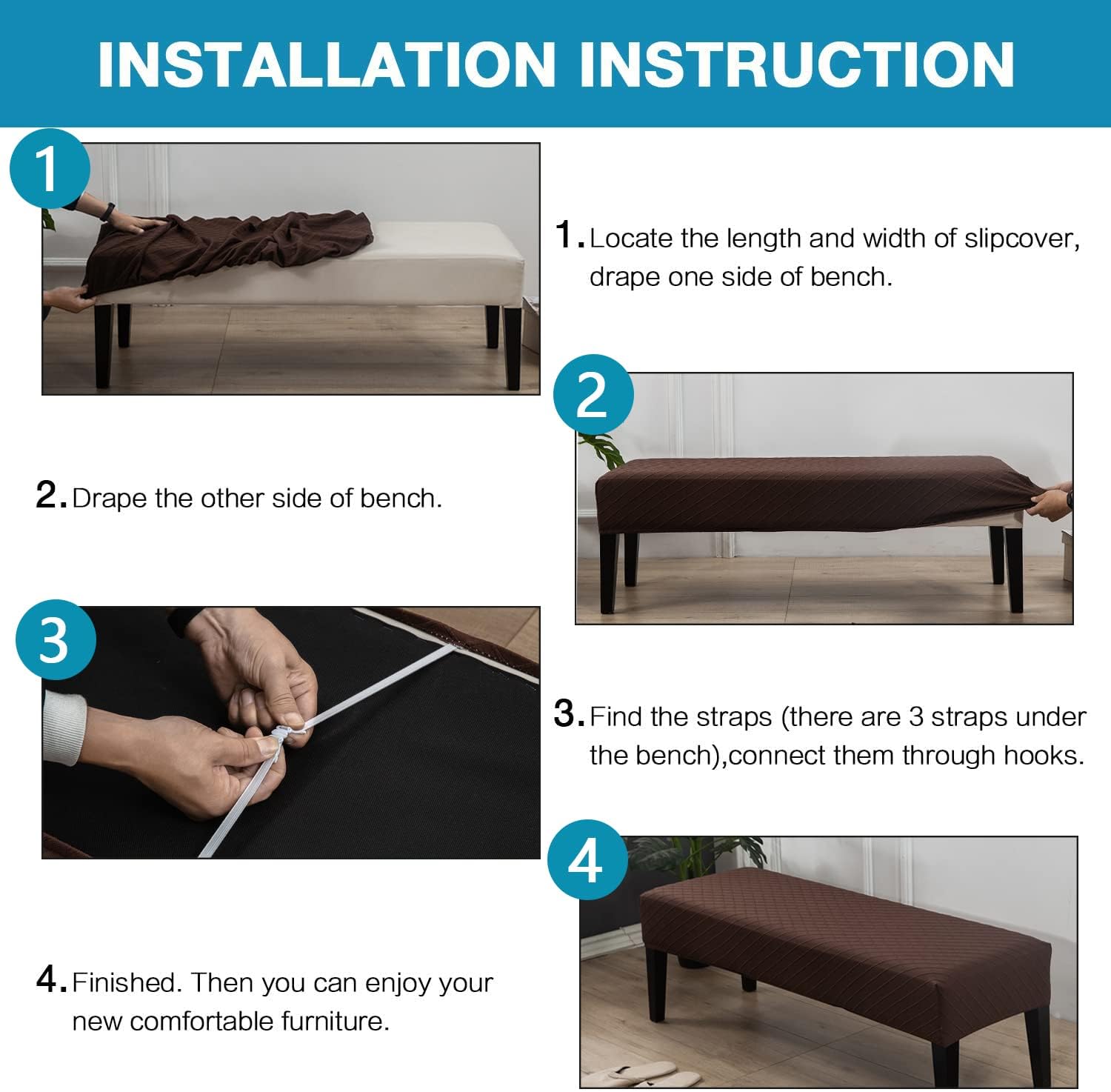 INSTALLATION INSTRUCTION

1

1. Locate the length and width of slipcover, drape one side of bench.

2

2. Drape the other side of bench.

3

3. Find the straps (there are 3 straps under the bench),connect them through hooks.

4

4. Finished. Then you can enjoy your new comfortable furniture.