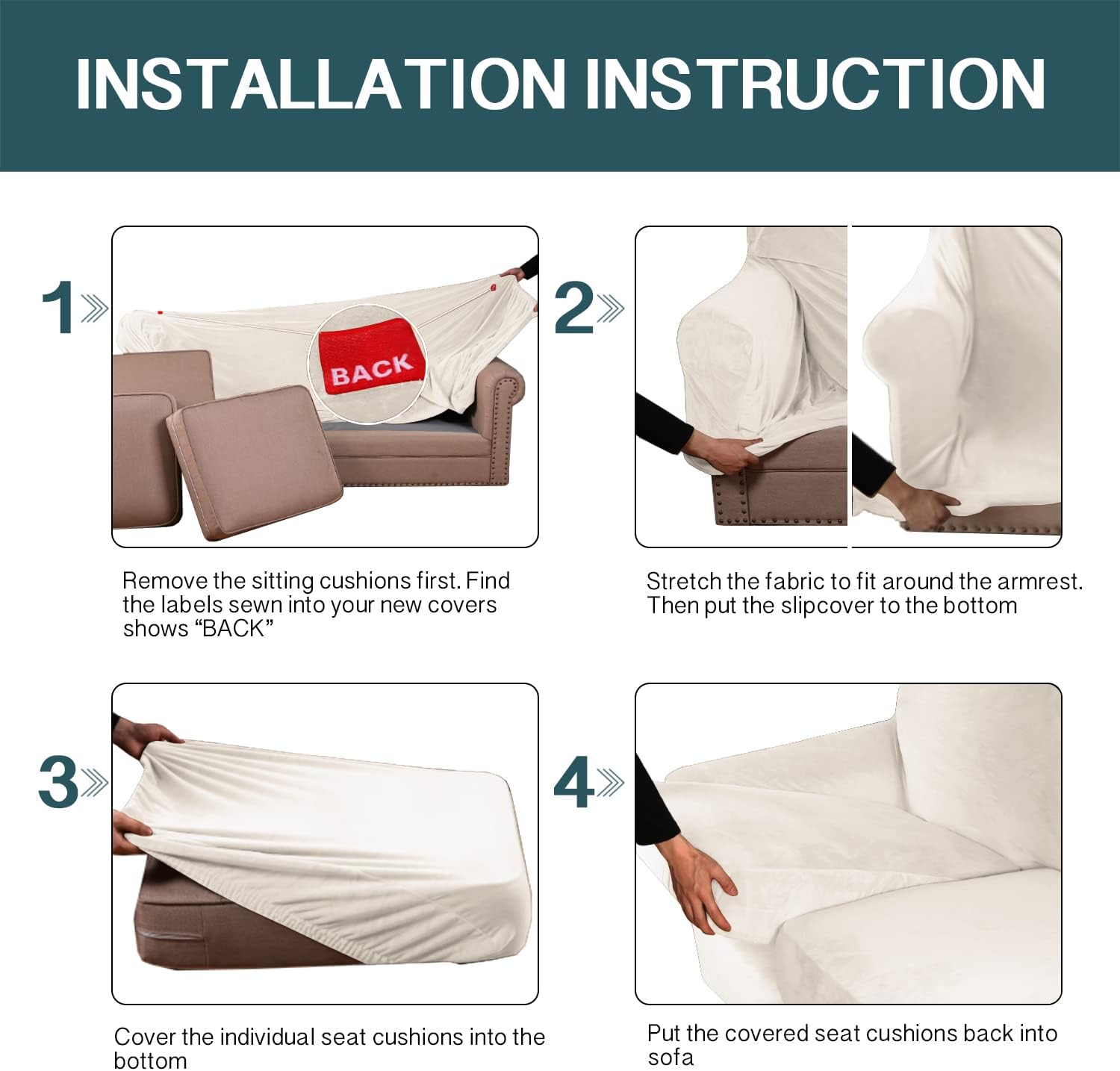 INSTALLATION INSTRUCTION

1

BACK

Remove the sitting cushions first. Find the labels sewn into your new covers shows “BACK”

2

Stretch the fabric to fit around the armrest. Then put the slipcover to the bottom

3

Cover the individual seat cushions into the bottom

4

Put the covered seat cushions back into sofa