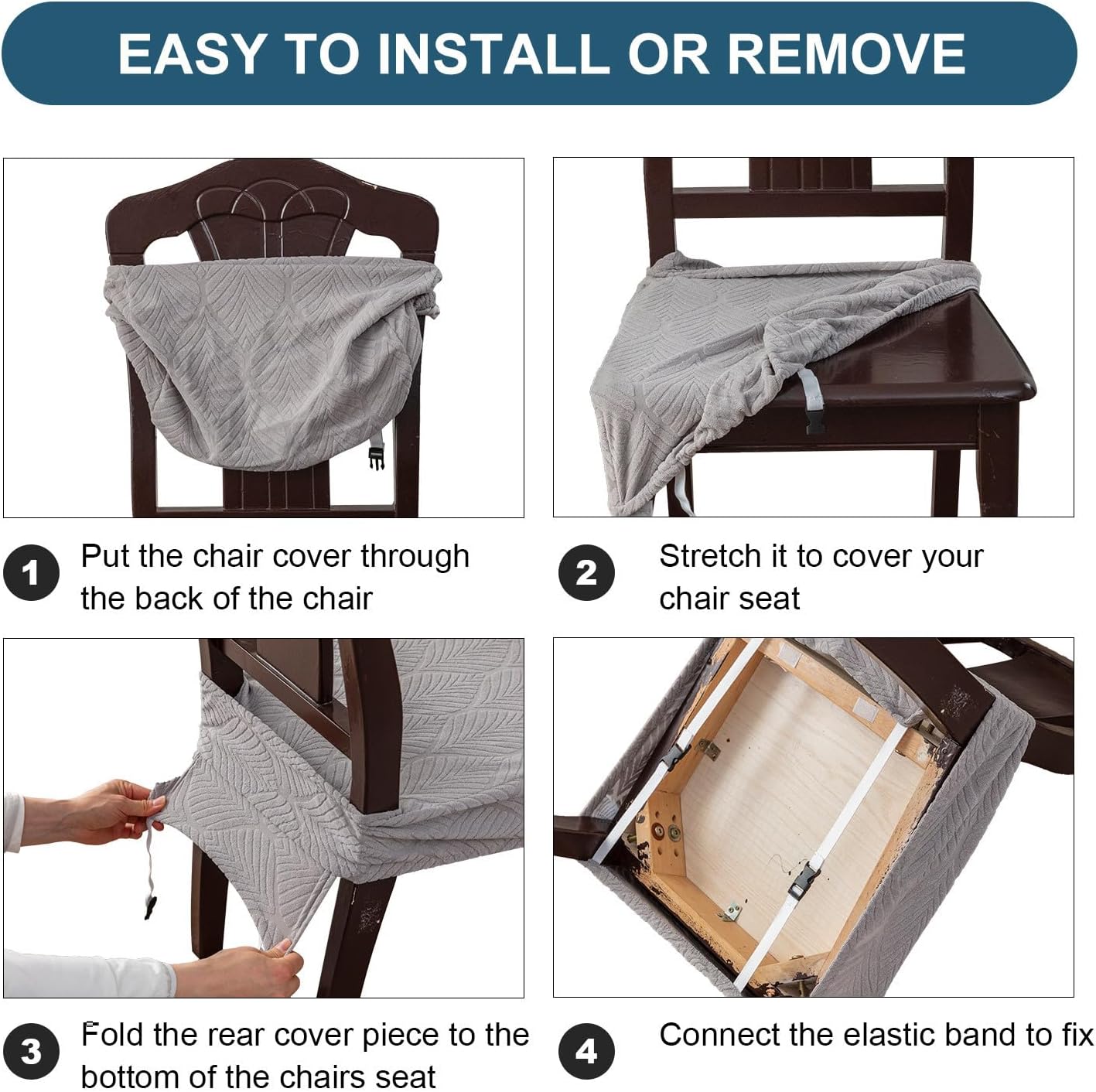 EASY TO INSTALL OR REMOVE

1 Put the chair cover through the back of the chair

2 Stretch it to cover your chair seat

3 Fold the rear cover piece to the bottom of the chairs seat

4 Connect the elastic band to fix