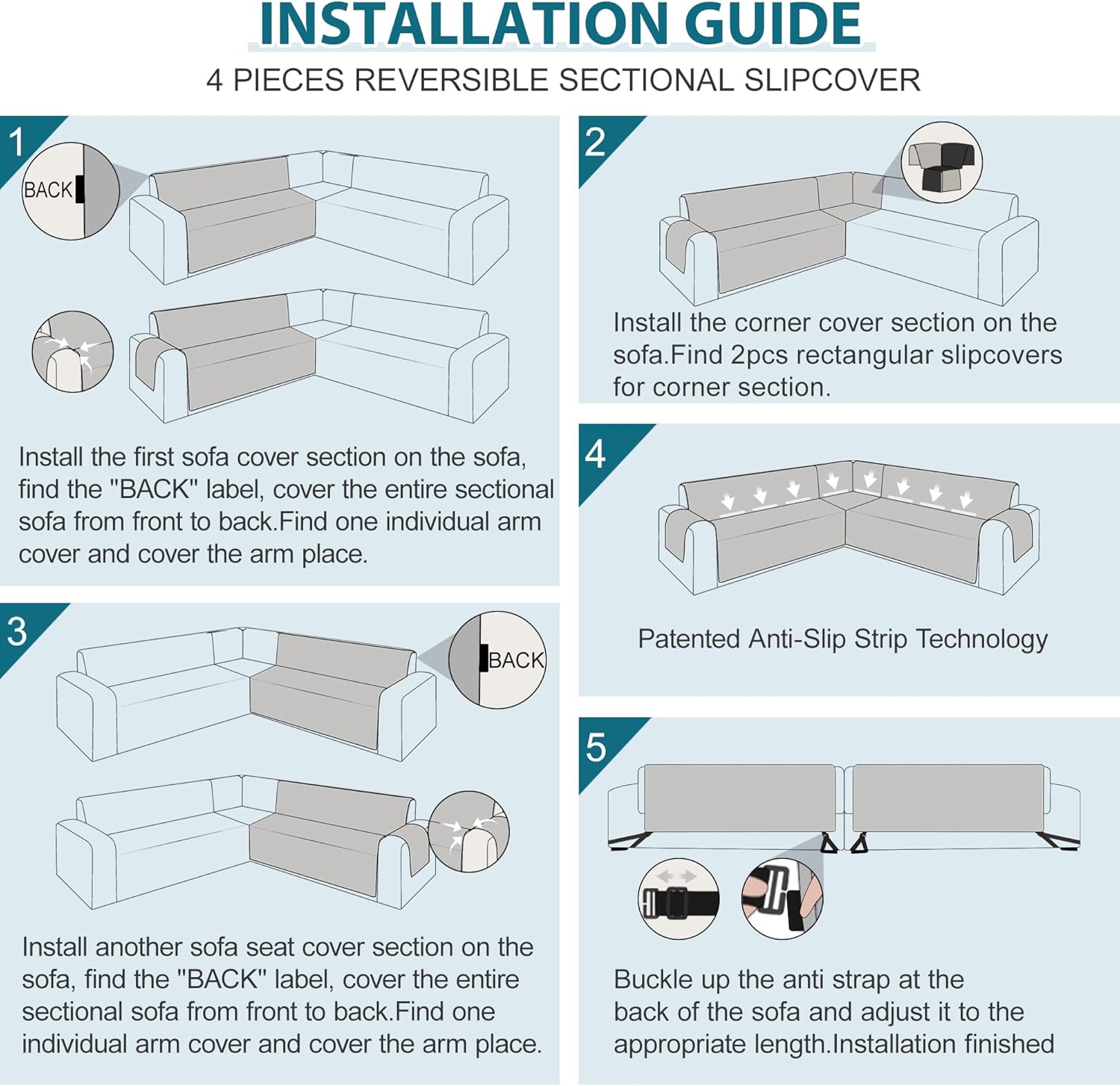 INSTALLATION GUIDE

4 PIECES REVERSIBLE SECTIONAL SLIPCOVER

1

BACK

Install the first sofa cover section on the sofa, find the "BACK" label, cover the entire sectional sofa from front to back.Find one individual arm cover and cover the arm place.

2

Install the corner cover section on the sofa.Find 2pcs rectangular slipcovers for corner section.

3

BACK

Install another sofa seat cover section on the sofa, find the "BACK" label, cover the entire sectional sofa from front to back.Find one individual arm cover and cover the arm place.

4

Patented Anti-Slip Strip Technology

5

Buckle up the anti strap at the back of the sofa and adjust it to the appropriate length.Installation finished