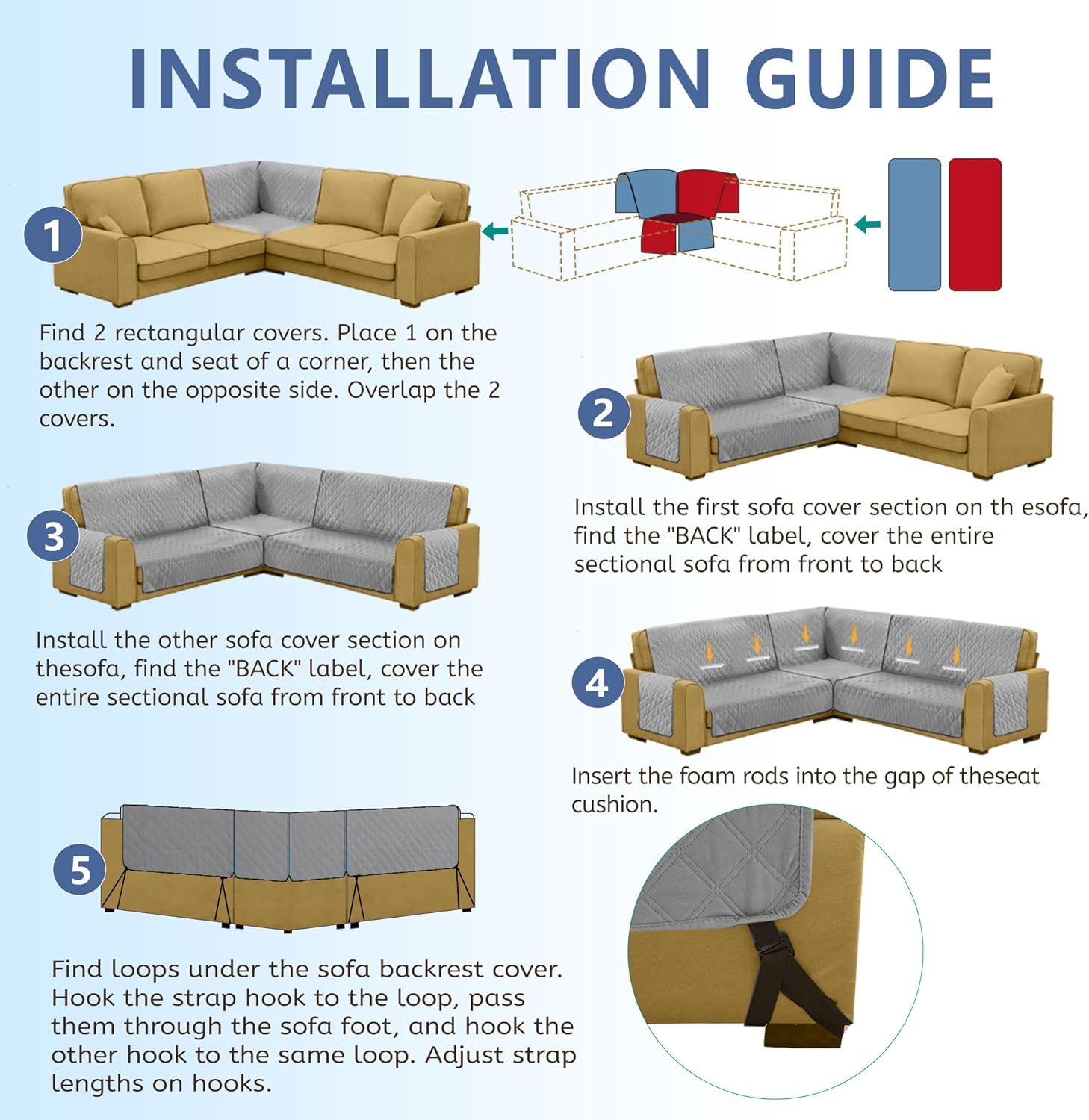 INSTALLATION GUIDE

1

Find 2 rectangular covers. Place 1 on the backrest and seat of a corner, then the other on the opposite side. Overlap the 2 covers.

2

Install the first sofa cover section on th esofa, find the "BACK" label, cover the entire sectional sofa from front to back

3

Install the other sofa cover section on thesofa, find the "BACK" label, cover the entire sectional sofa from front to back

4

Insert the foam rods into the gap of theseat cushion.

5

Find loops under the sofa backrest cover. Hook the strap hook to the loop, pass them through the sofa foot, and hook the other hook to the same loop. Adjust strap lengths on hooks.