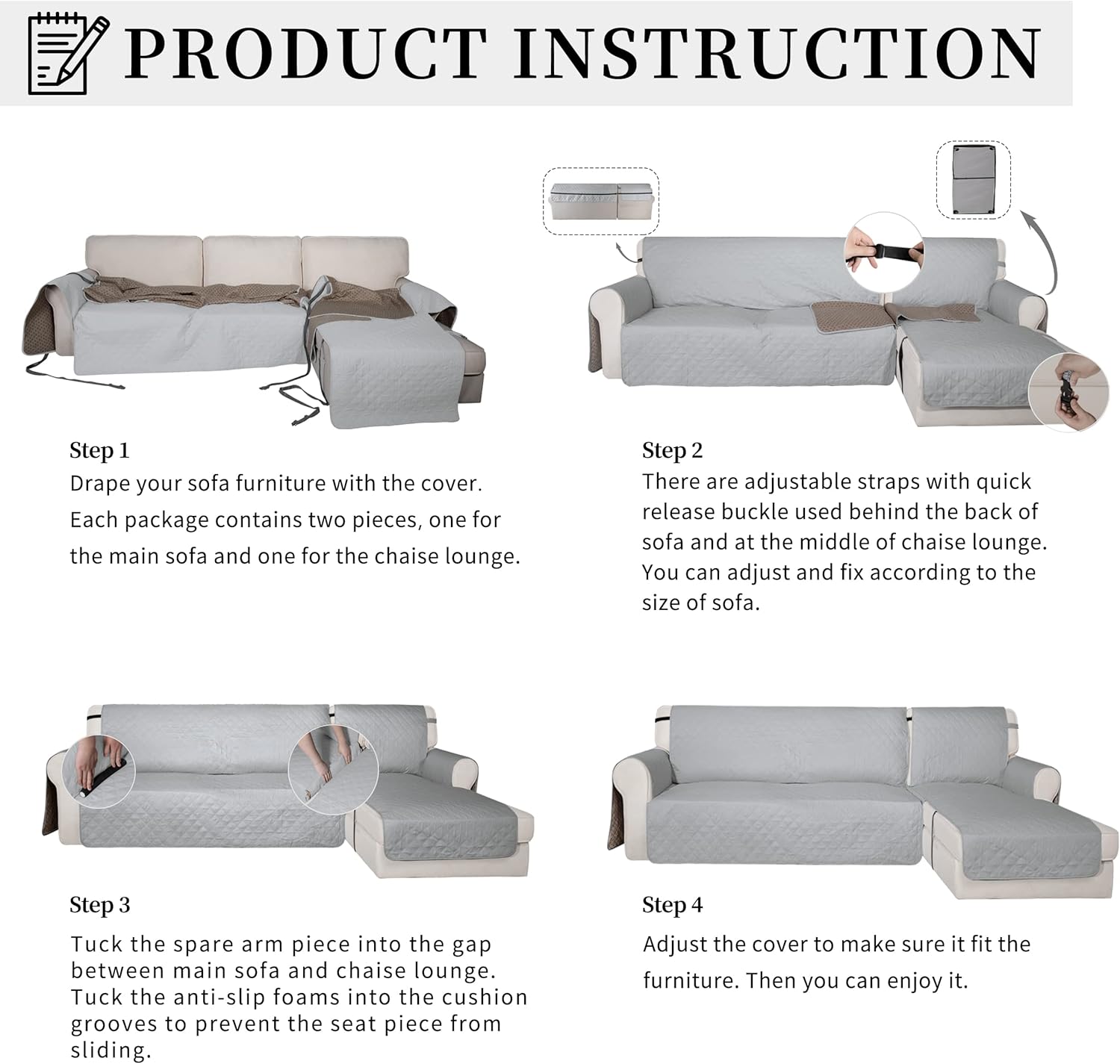 PRODUCT INSTRUCTION

Step 1
Drape your sofa furniture with the cover. Each package contains two pieces, one for the main sofa and one for the chaise lounge.

Step 2
There are adjustable straps with quick release buckle used behind the back of sofa and at the middle of chaise lounge. You can adjust and fix according to the size of sofa.

Step 3
Tuck the spare arm piece into the gap between main sofa and chaise lounge. Tuck the anti-slip foams into the cushion grooves to prevent the seat piece from sliding.

Step 4
Adjust the cover to make sure it fit the furniture. Then you can enjoy it.